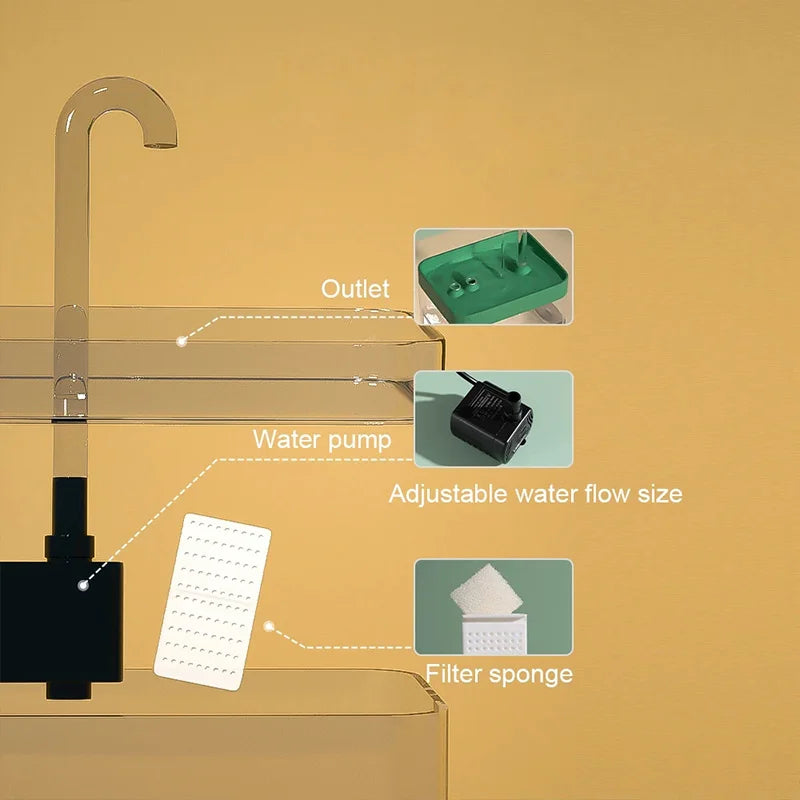 Outlet

Water pump

Adjustable water flow size

Filter sponge